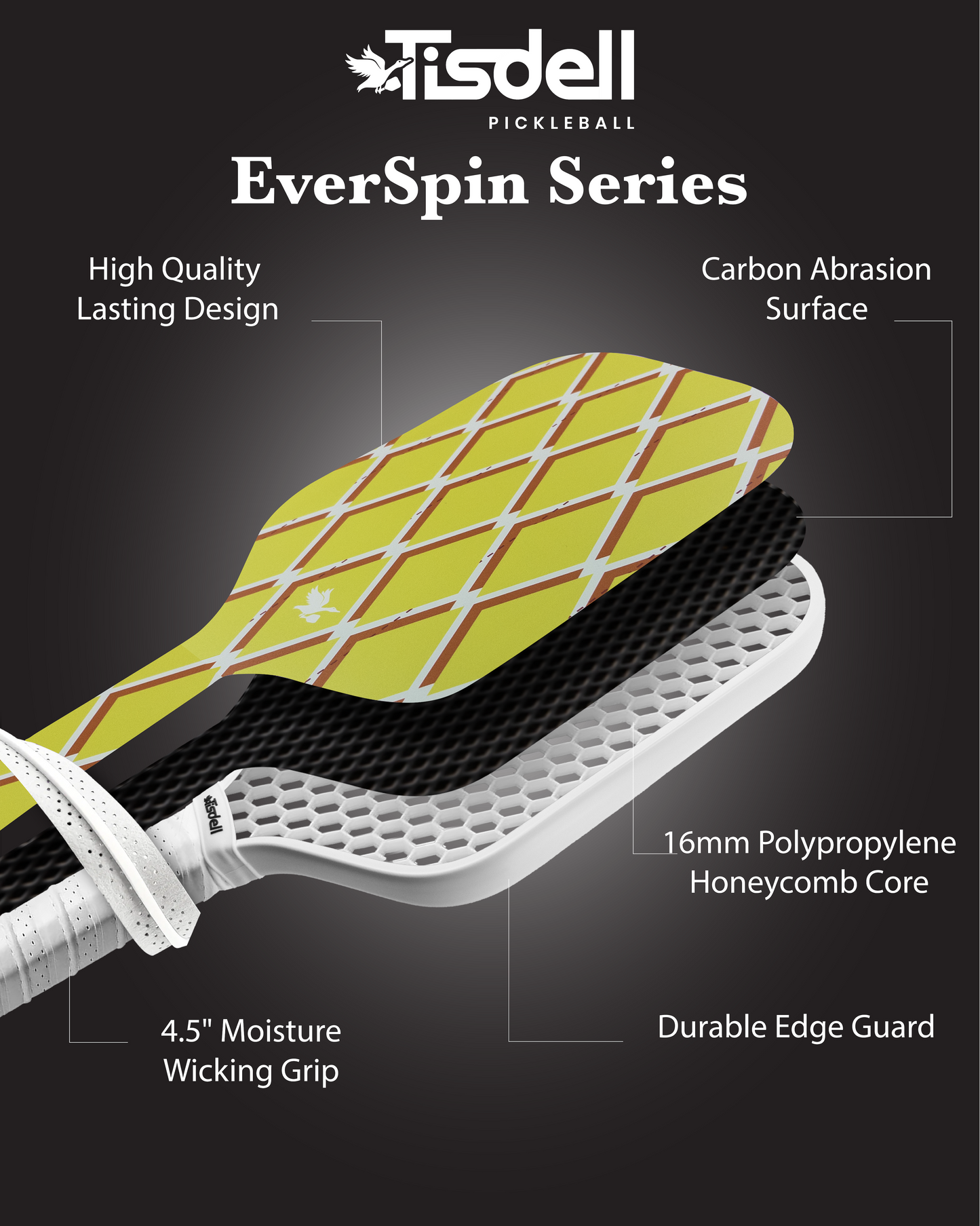 Tisdell
PICKLEBALL

EverSpin Series

High Quality
Lasting Design

Carbon Abrasion
Surface

Tisdell

16mm Polypropylene
Honeycomb Core

4.5" Moisture
Wicking Grip

Durable Edge Guard